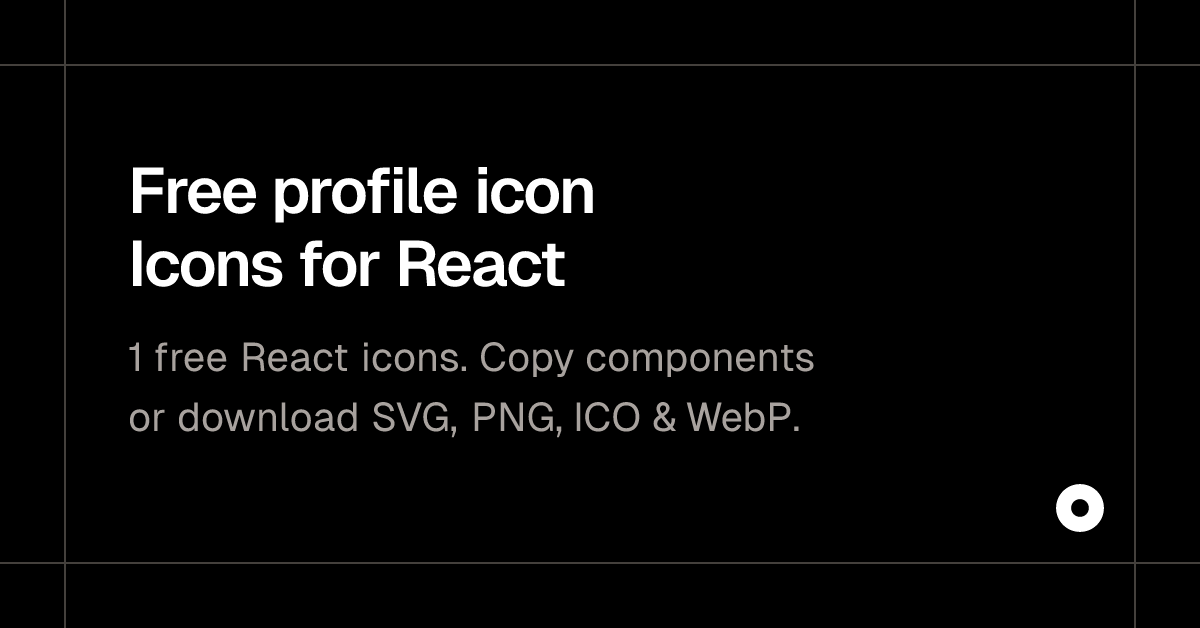 Free profile icon
Icons for React

1 free React icons. Copy components or download SVG, PNG, ICO & WebP.