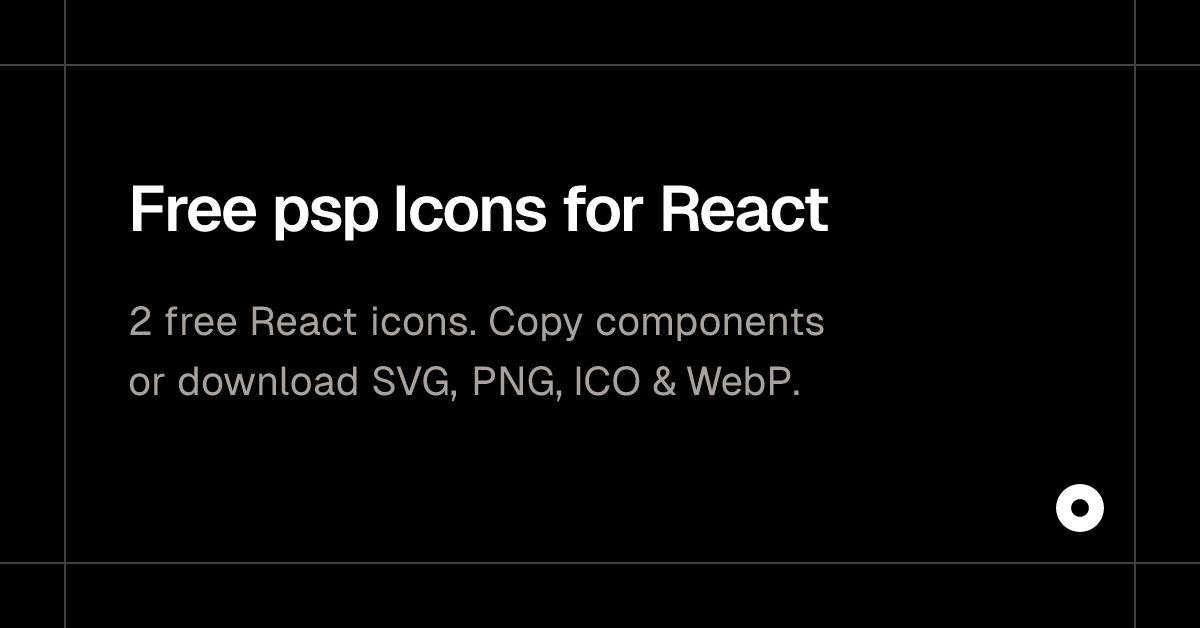 Free psp Icons for React

2 free React icons. Copy components or download SVG, PNG, ICO & WebP.