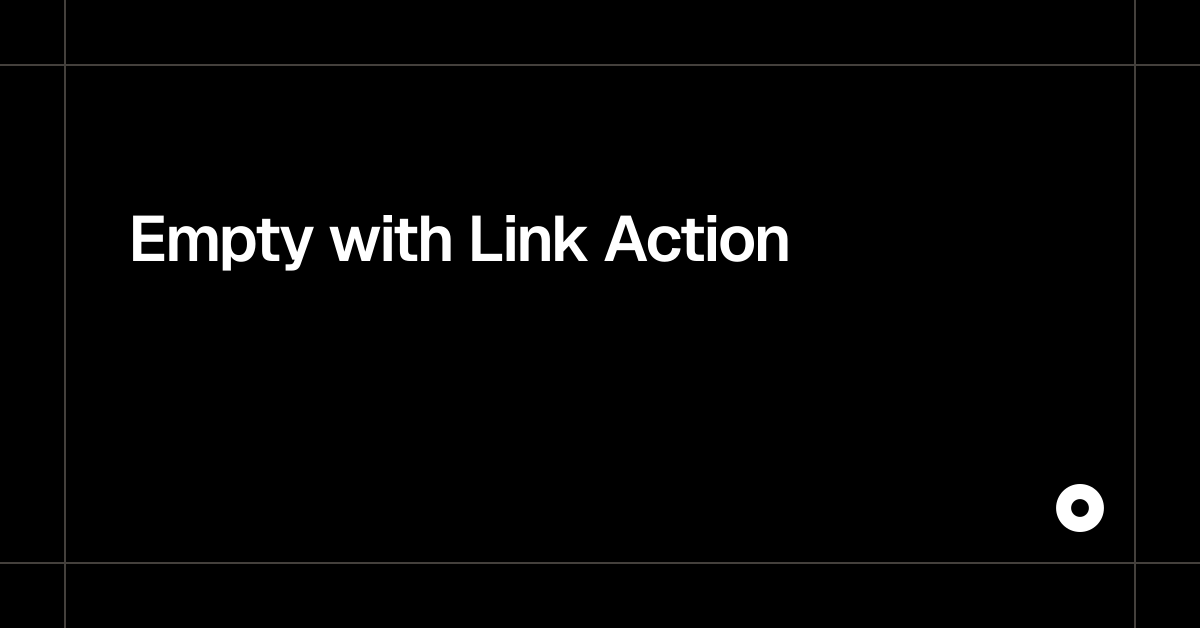 Empty with Link Action