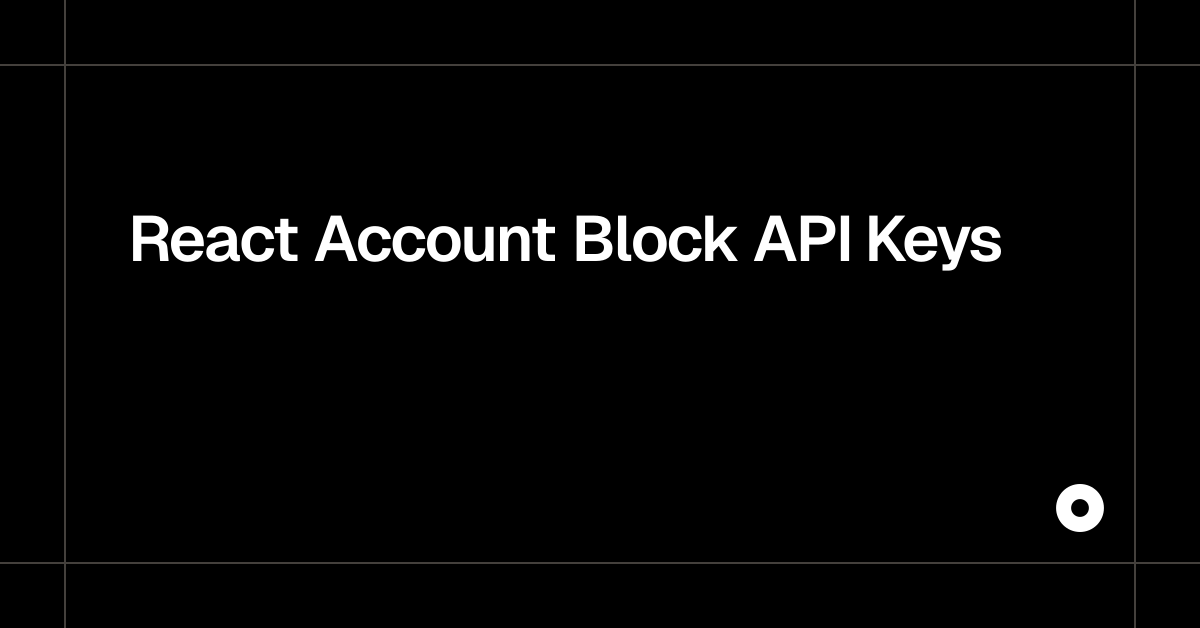 React Account Block API Keys