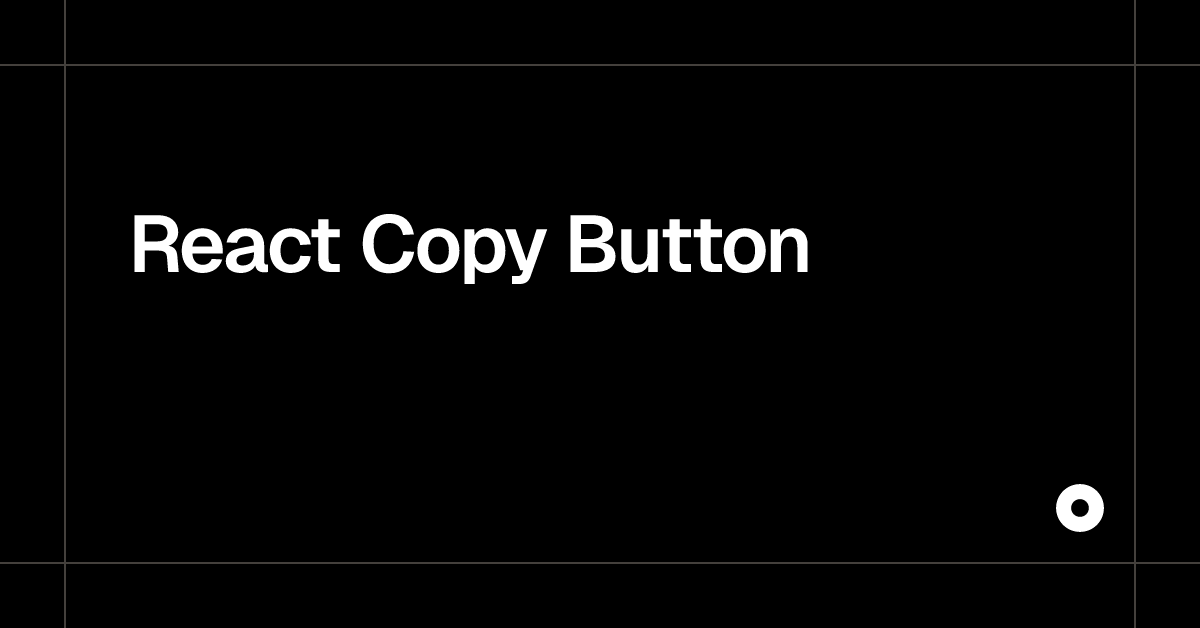 React Copy Button