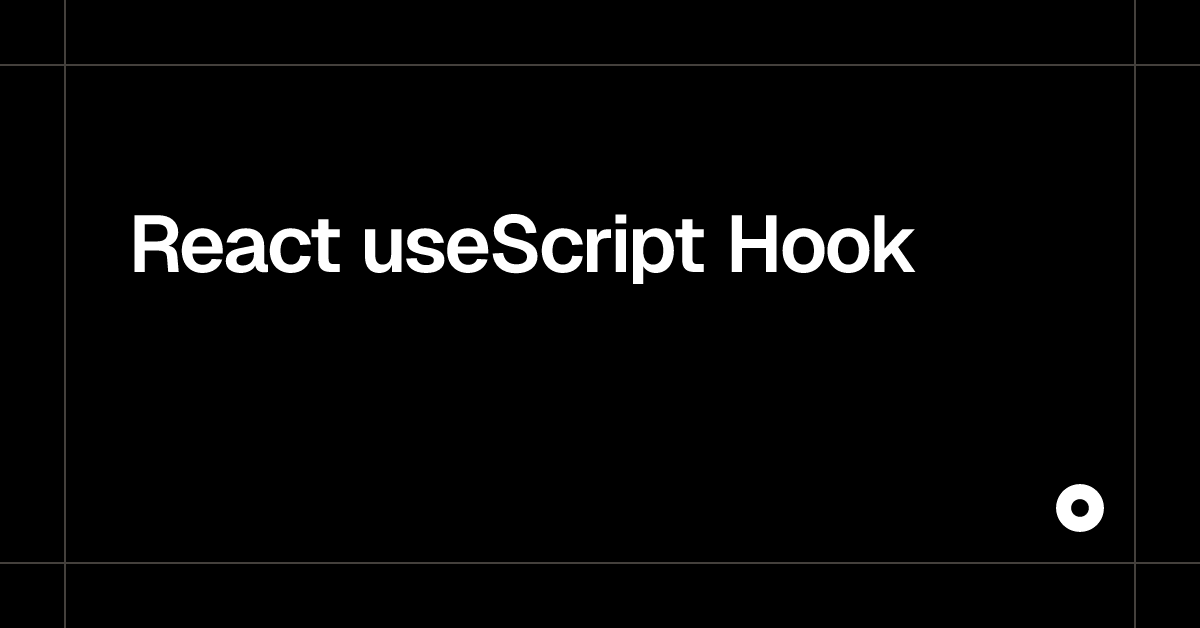 React useScript Hook